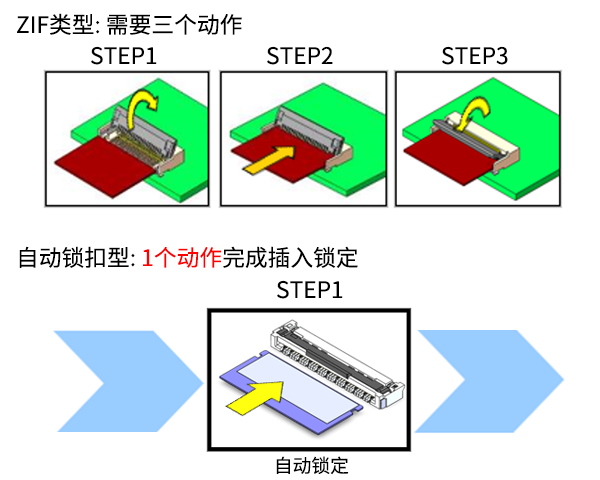 ZIF类型: 需要三个动作

STEP1

STEP2

STEP3

自动锁扣型: 1个动作完成插入锁定

STEP1

自动锁定